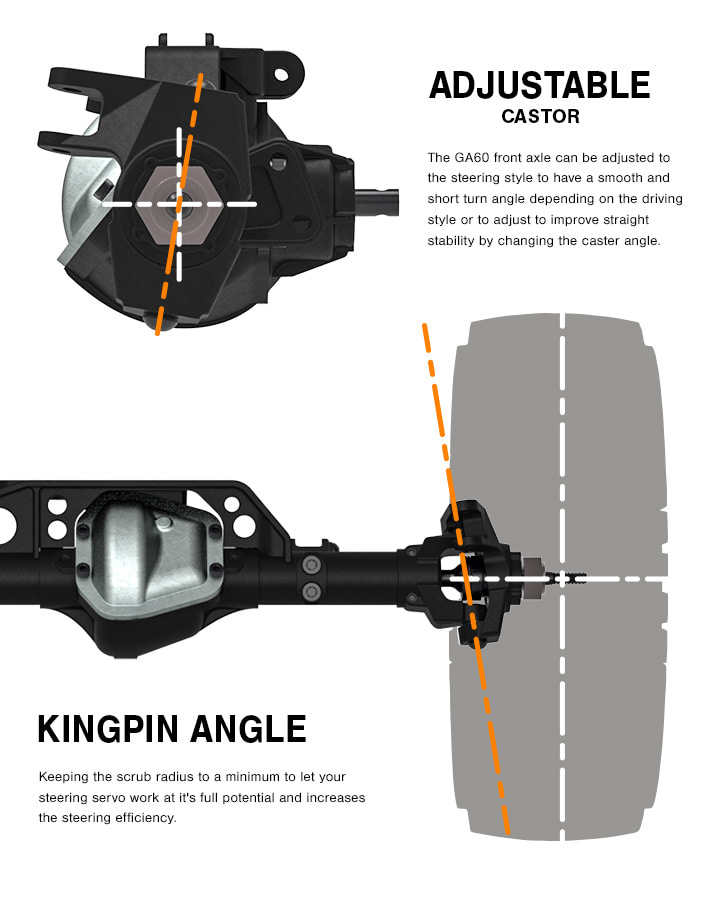 ADJUSTABLE
CASTOR

The GA60 front axle can be adjusted to the steering style to have a smooth and short turn angle depending on the driving style or to adjust to improve straight stability by changing the caster angle.

KINGPIN ANGLE

Keeping the scrub radius to a minimum to let your steering servo work at it's full potential and increases the steering efficiency.