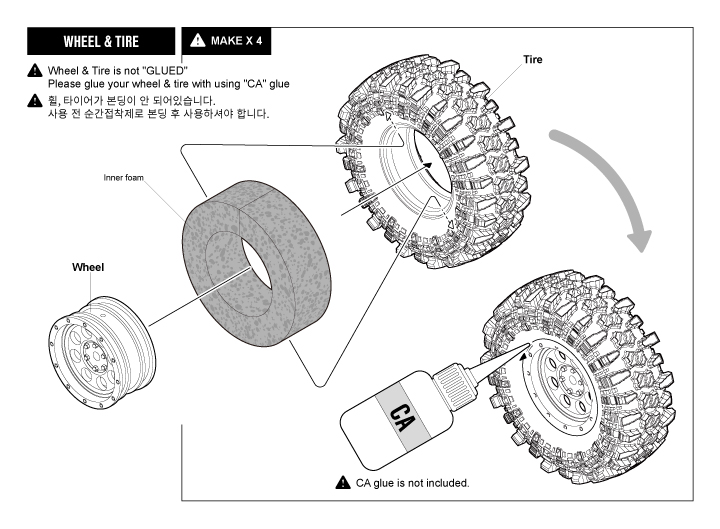 WHEEL & TIRE

MAKE X 4

Wheel & Tire is not "GLUED"
Please glue your wheel & tire with using "CA" glue

휠, 타이어가 본딩이 안 되어있습니다.
사용 전 순간접착제로 본딩 후 사용하셔야 합니다.

Tire

Inner foam

Wheel

CA

CA glue is not included.