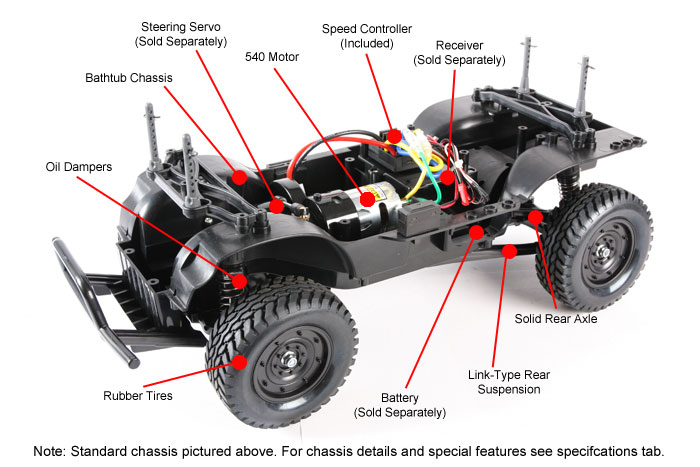 Steering Servo
(Sold Separately)

Speed Controller
(Included)

540 Motor

Receiver
(Sold Separately)

Bathtub Chassis

Oil Dampers

Solid Rear Axle

Link-Type Rear
Suspension

Rubber Tires

Battery
(Sold Separately)

Note: Standard chassis pictured above. For chassis details and special features see specifcations tab.