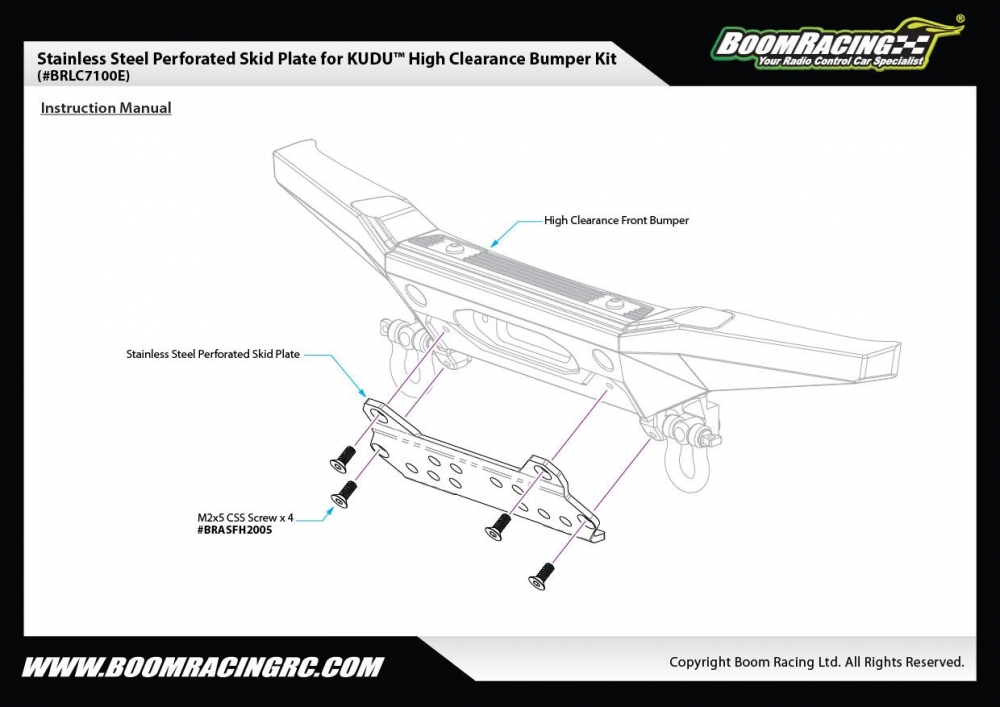 Stainless Steel Perforated Skid Plate for KUDU™ High Clearance Bumper Kit
(#BRLC7100E)

BOOMRACING®
Your Radio Control Car Specialist

Instruction Manual

High Clearance Front Bumper

Stainless Steel Perforated Skid Plate

M2x5 CSS Screw x 4
#BRASFH2005

WWW.BOOMRACINGRC.COM

Copyright Boom Racing Ltd. All Rights Reserved.