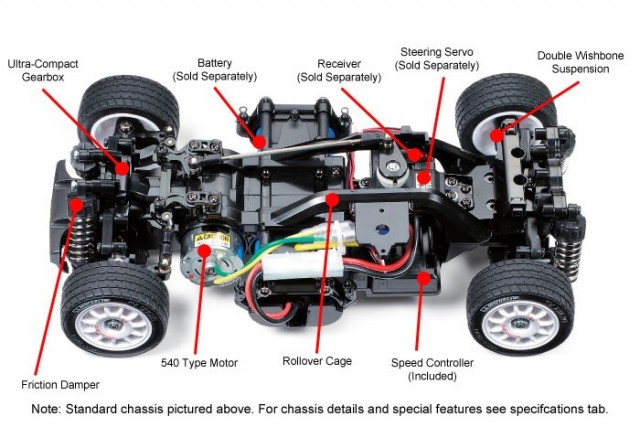 Ultra-Compact Gearbox

Battery (Sold Separately)

Receiver (Sold Separately)

Steering Servo (Sold Separately)

Double Wishbone Suspension

CAUTION

Friction Damper

540 Type Motor

Rollover Cage

Speed Controller (Included)

Note: Standard chassis pictured above. For chassis details and special features see specifcations tab.