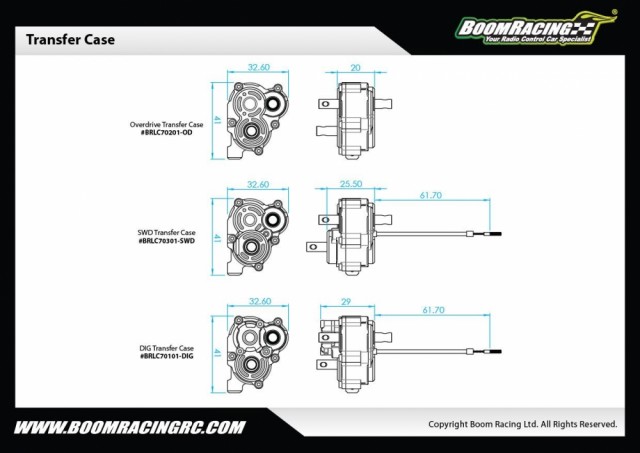 Transfer Case

BOOMRACING
Your Radio Control Car Specialist

32.60
20
41
Overdrive Transfer Case
#BRLC70201-OD

32.60
25.50
61.70
41
SWD Transfer Case
#BRLC70301-SWD

32.60
29
61.70
41
DIG Transfer Case
#BRLC70101-DIG

WWW.BOOMRACINGRC.COM
Copyright Boom Racing Ltd. All Rights Reserved.