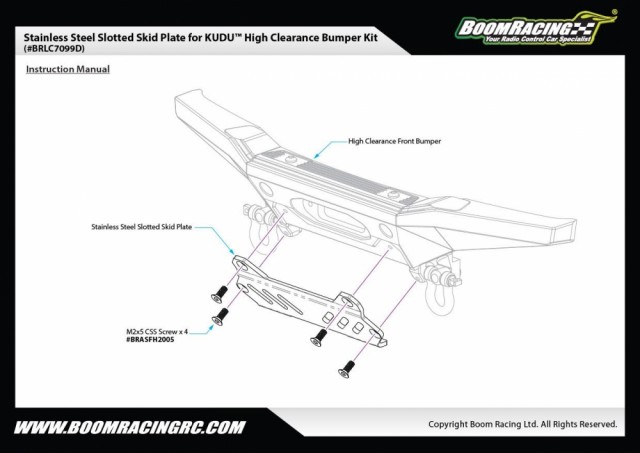 Stainless Steel Slotted Skid Plate for KUDU™ High Clearance Bumper Kit
(#BRLC7099D)

BOOMRACING®
Your Radio Control Car Specialist

Instruction Manual

High Clearance Front Bumper

Stainless Steel Slotted Skid Plate

M2x5 CSS Screw x 4
#BRASFH2005

WWW.BOOMRACINGRC.COM

Copyright Boom Racing Ltd. All Rights Reserved.